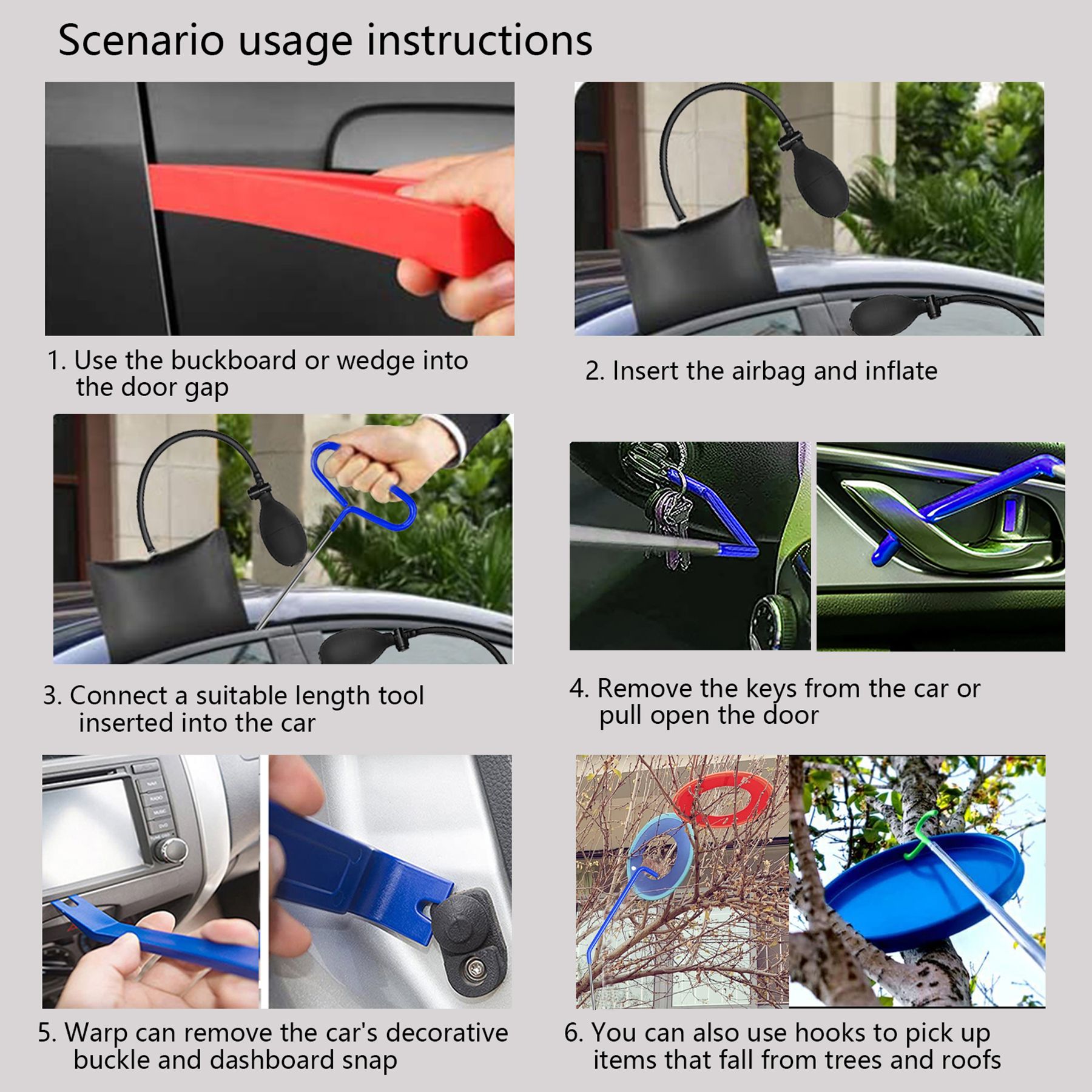 Scenario usage instructions

1. Use the buckboard or wedge into the door gap

2. Insert the airbag and inflate

3. Connect a suitable length tool inserted into the car

4. Remove the keys from the car or pull open the door

5. Warp can remove the car's decorative buckle and dashboard snap

6. You can also use hooks to pick up items that fall from trees and roofs