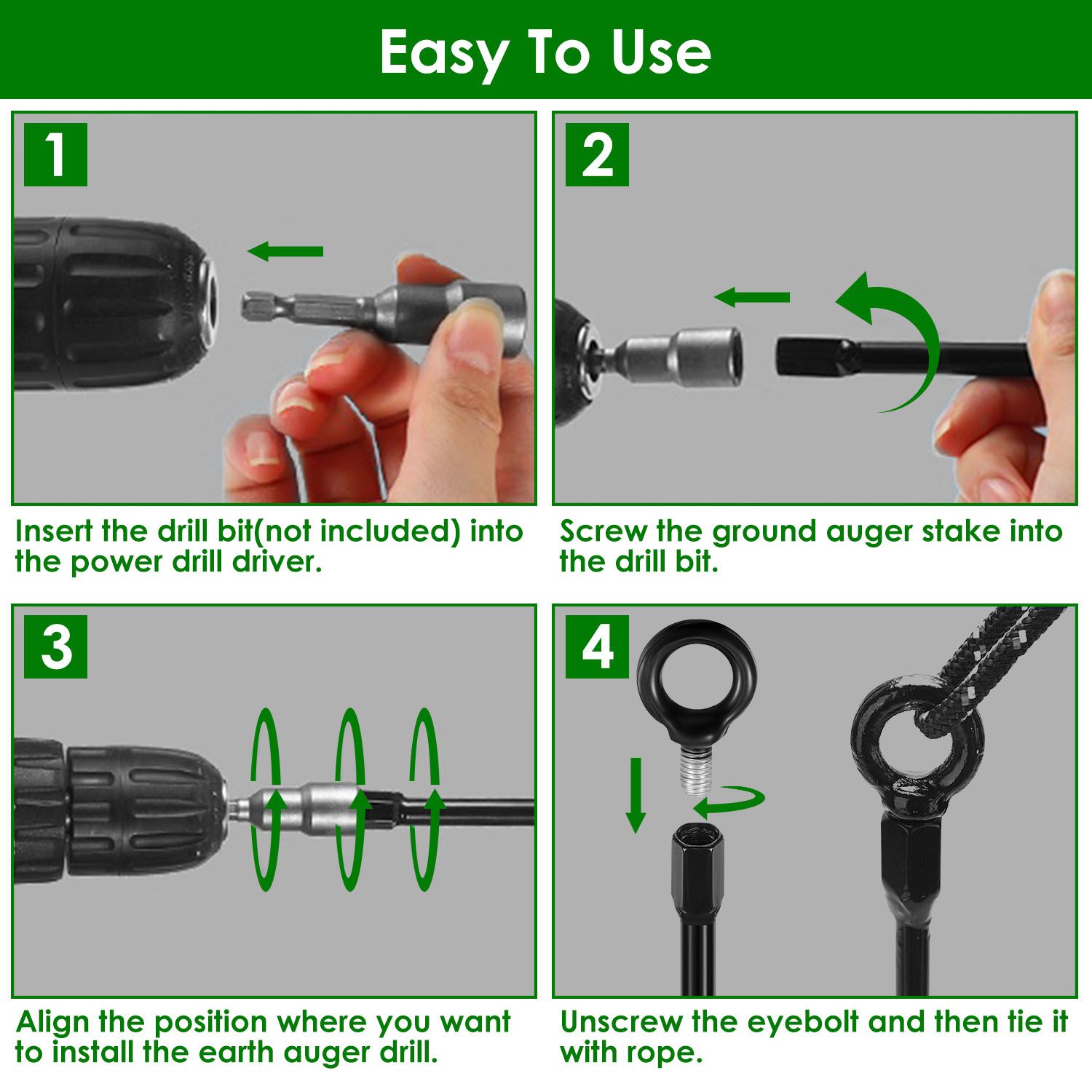 Easy To Use

1

Insert the drill bit(not included) into the power drill driver.

2

Screw the ground auger stake into the drill bit.

3

Align the position where you want to install the earth auger drill.

4

Unscrew the eyebolt and then tie it with rope.